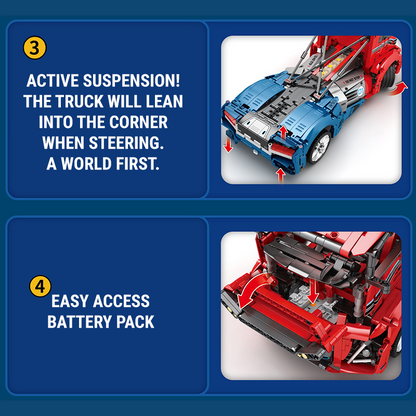 3

ACTIVE SUSPENSION! THE TRUCK WILL LEAN INTO THE CORNER WHEN STEERING. A WORLD FIRST.

4

EASY ACCESS BATTERY PACK