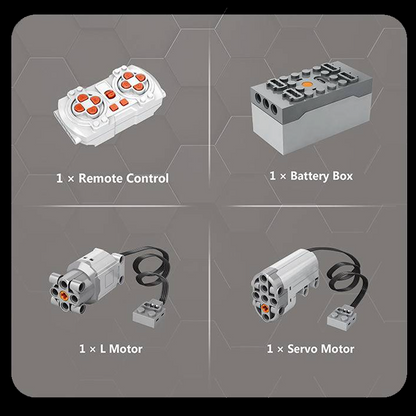 1 × Remote Control

1 × Battery Box

1 × L Motor

1 × Servo Motor