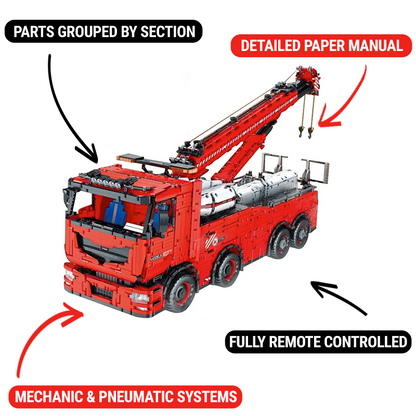 PARTS GROUPED BY SECTION

DETAILED PAPER MANUAL

FULLY REMOTE CONTROLLED

MECHANIC & PNEUMATIC SYSTEMS